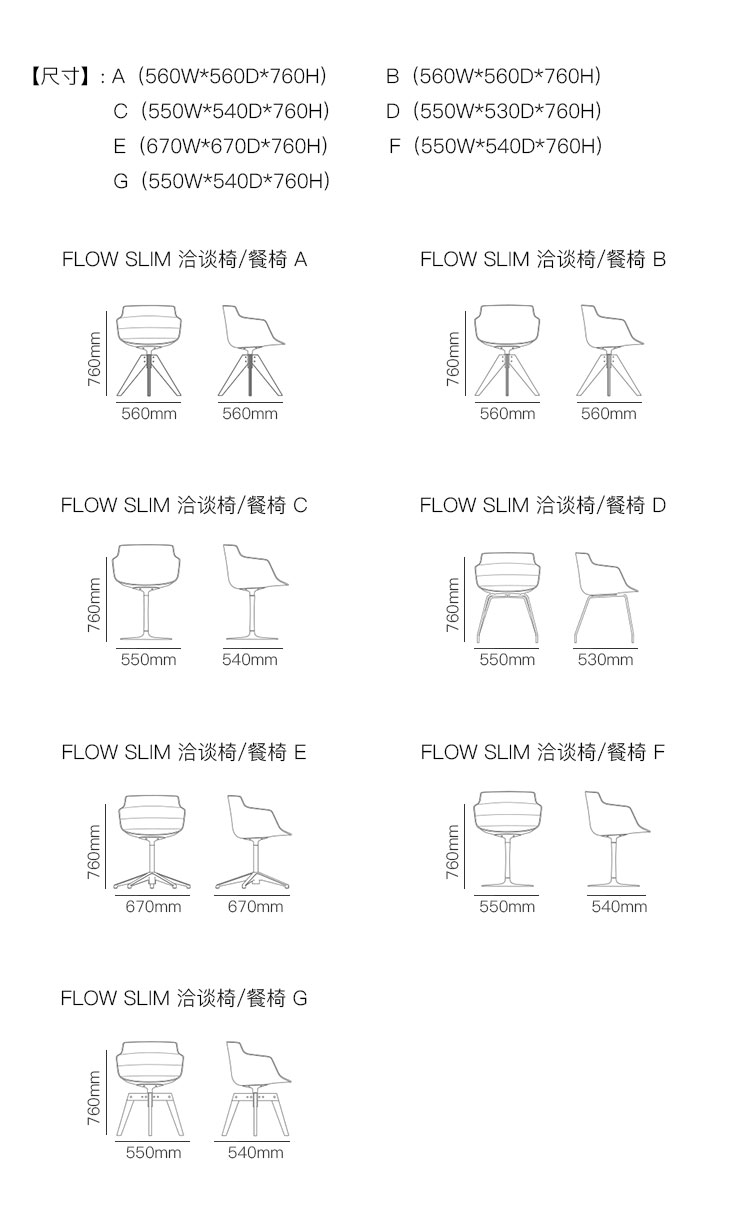 【尺寸】: A（560W*560D*760H） B（560W*560D*760H）
C（550W*540D*760H） D（550W*530D*760H）
E（670W*670D*760H） F（550W*540D*760H）
G（550W*540D*760H）

FLOW SLIM 洽谈椅/餐椅 A

760mm
560mm 560mm

FLOW SLIM 洽谈椅/餐椅 B

760mm
560mm 560mm

FLOW SLIM 洽谈椅/餐椅 C

760mm
550mm 540mm

FLOW SLIM 洽谈椅/餐椅 D

760mm
550mm 530mm

FLOW SLIM 洽谈椅/餐椅 E

760mm
670mm 670mm

FLOW SLIM 洽谈椅/餐椅 F

760mm
550mm 540mm

FLOW SLIM 洽谈椅/餐椅 G

760mm
550mm 540mm