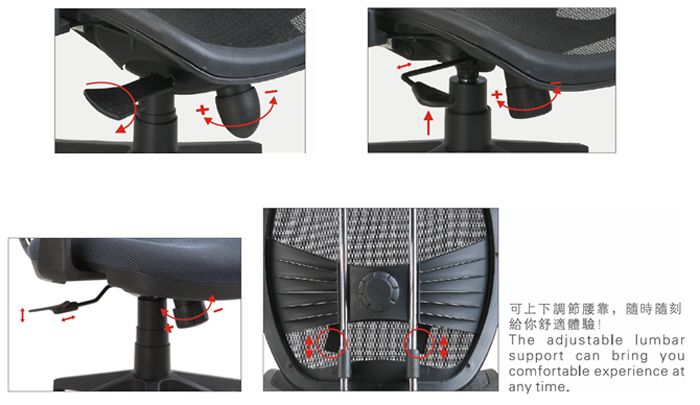 +
−
+
−
+
−
可上下調節腰靠，隨時隨刻給你舒適體驗！
The adjustable lumbar support can bring you comfortable experience at any time.